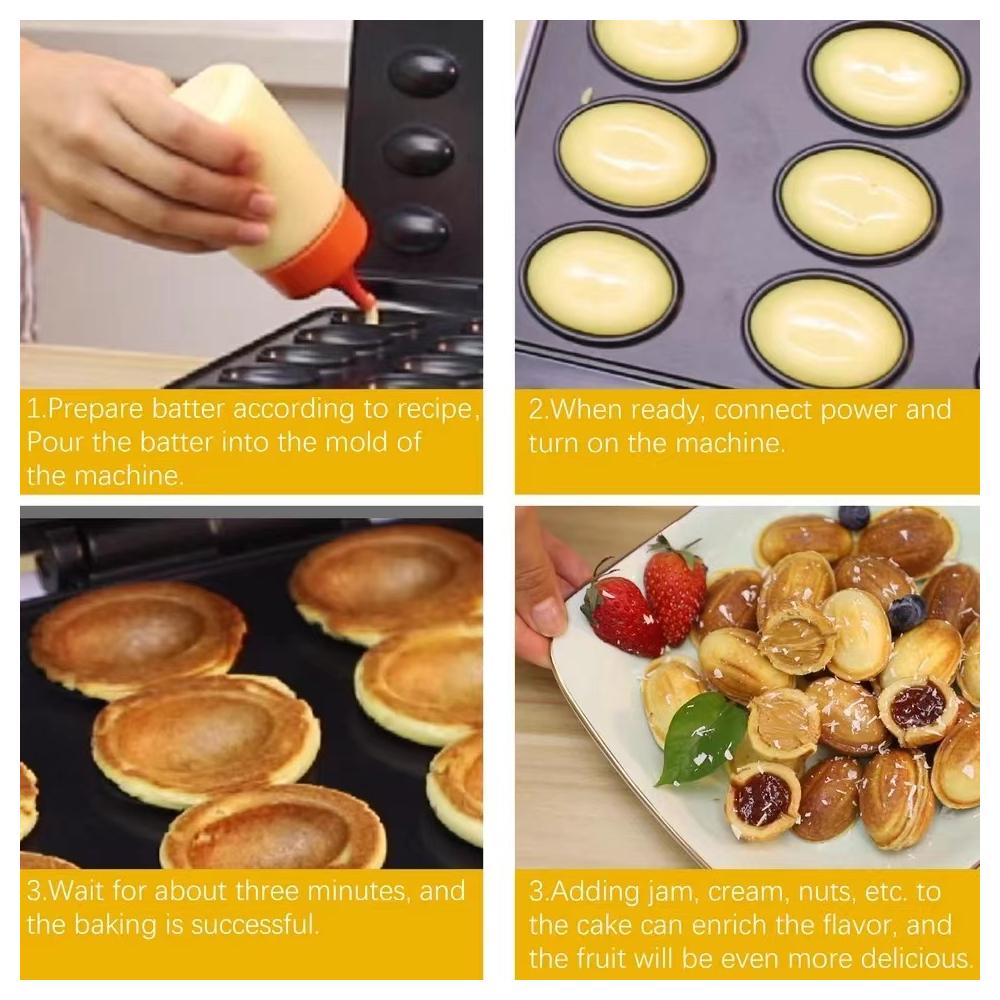 1.Prepare batter according to recipe, Pour the batter into the mold of the machine.

2.When ready, connect power and turn on the machine.

3.Wait for about three minutes, and the baking is successful.

3.Adding jam, cream, nuts, etc. to the cake can enrich the flavor, and the fruit will be even more delicious.