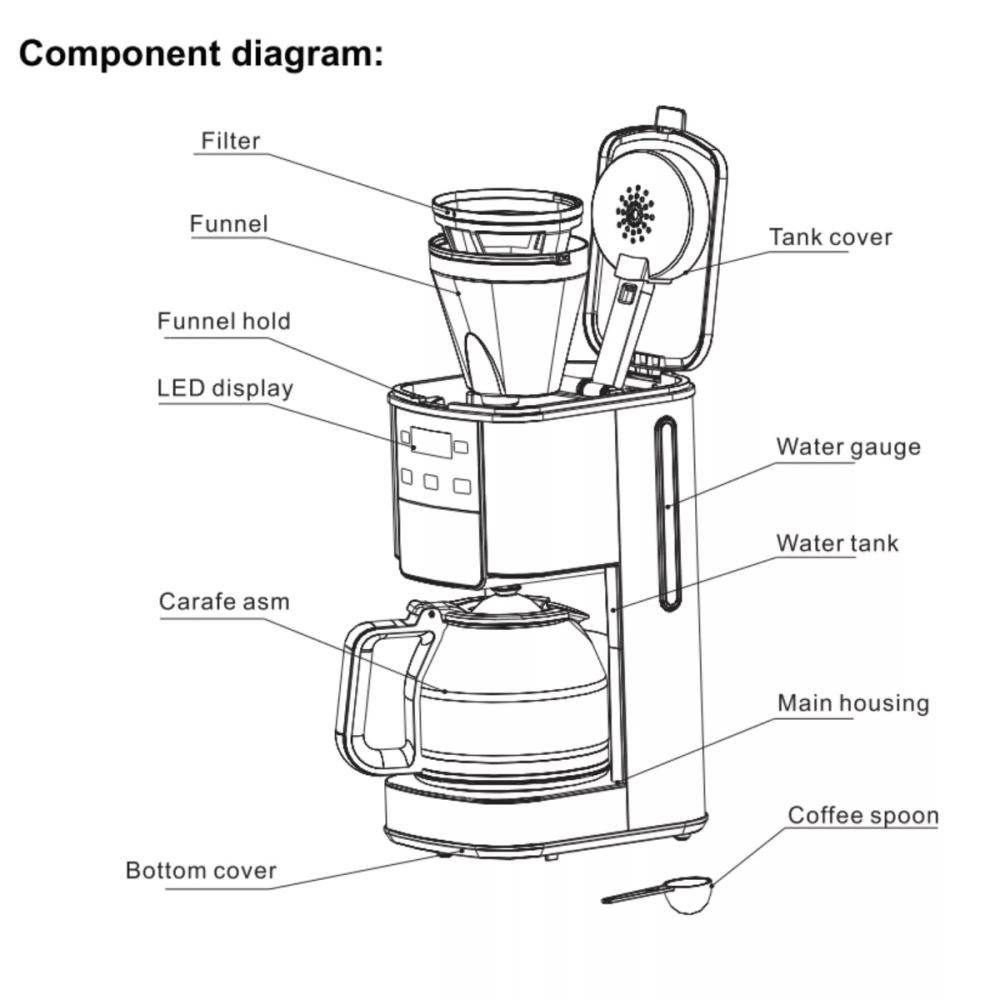 Component diagram:

Filter
Funnel
Funnel hold
LED display
Carafe asm
Bottom cover
Tank cover
Water gauge
Water tank
Main housing
Coffee spoon