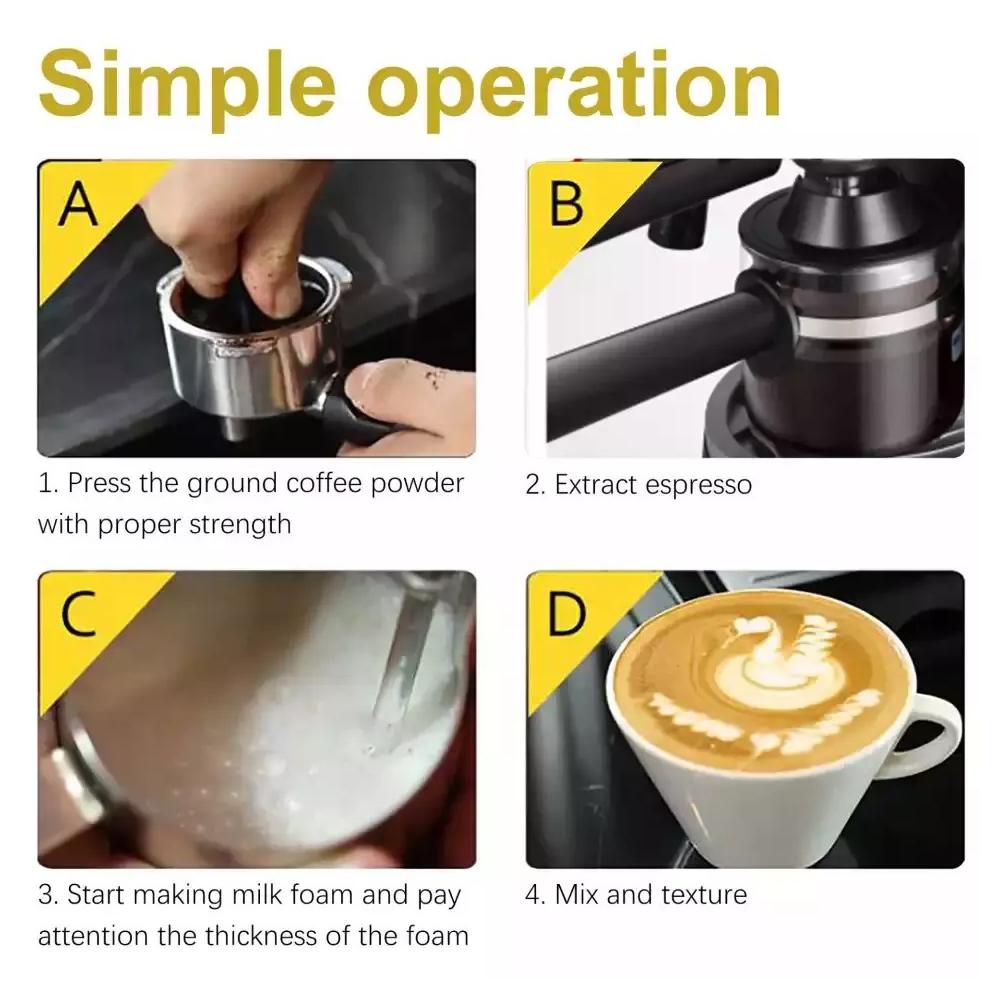 Simple operation

A

1. Press the ground coffee powder with proper strength

B

2. Extract espresso

C

3. Start making milk foam and pay attention the thickness of the foam

D

4. Mix and texture